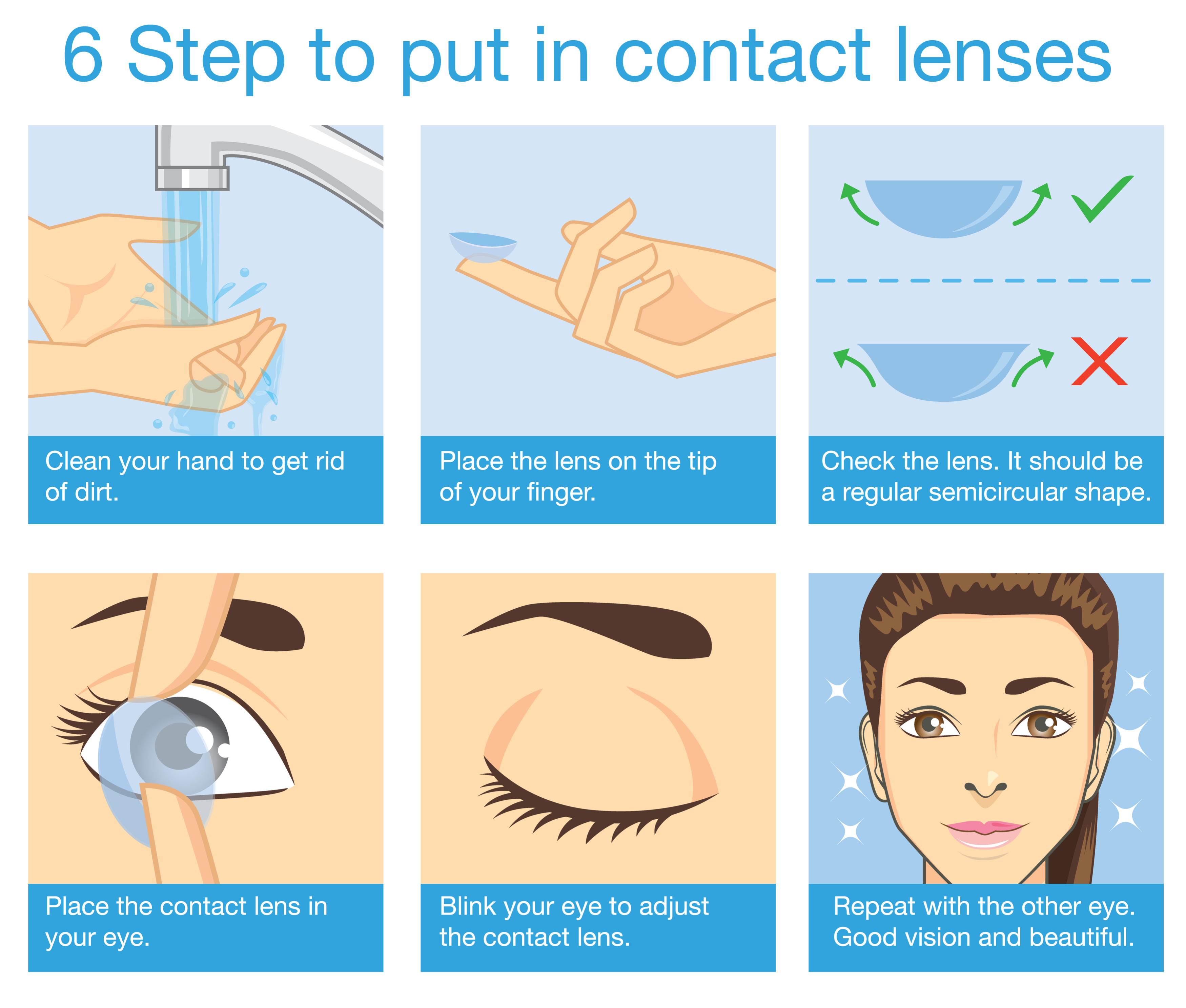 6 Step to put in contact lenses

Clean your hand to get rid of dirt.

Place the lens on the tip of your finger.

Check the lens. It should be a regular semicircular shape.

Place the contact lens in your eye.

Blink your eye to adjust the contact lens.

Repeat with the other eye. Good vision and beautiful.